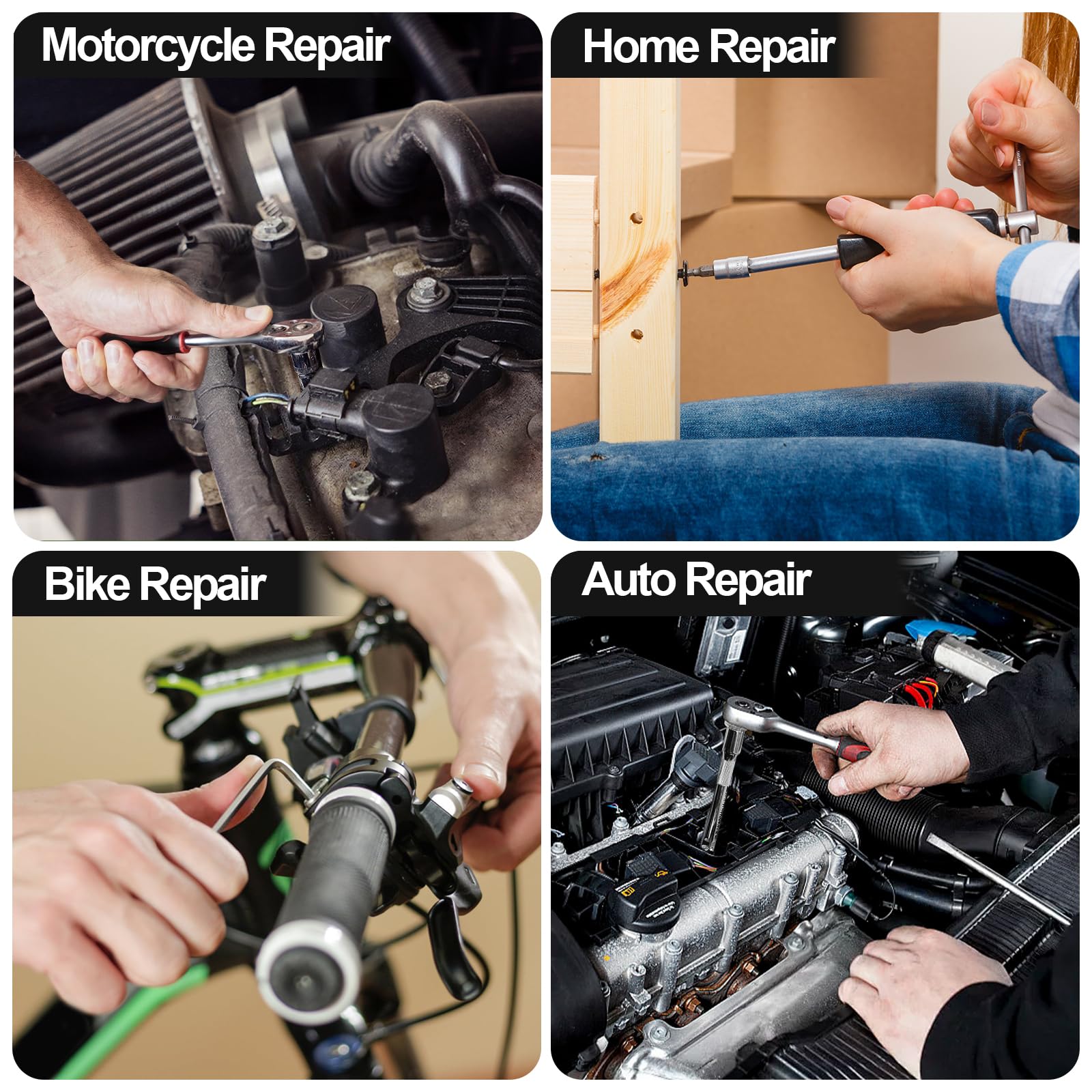 Motorcycle Repair

Home Repair

Bike Repair

Auto Repair